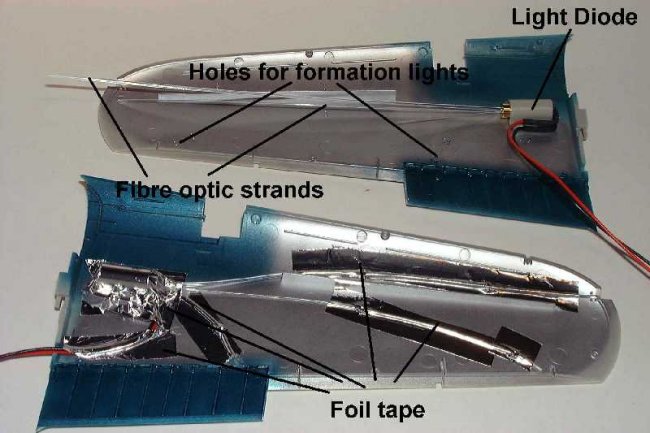 Light Diode

Holes for formation lights

Fibre optic strands

Foil tape