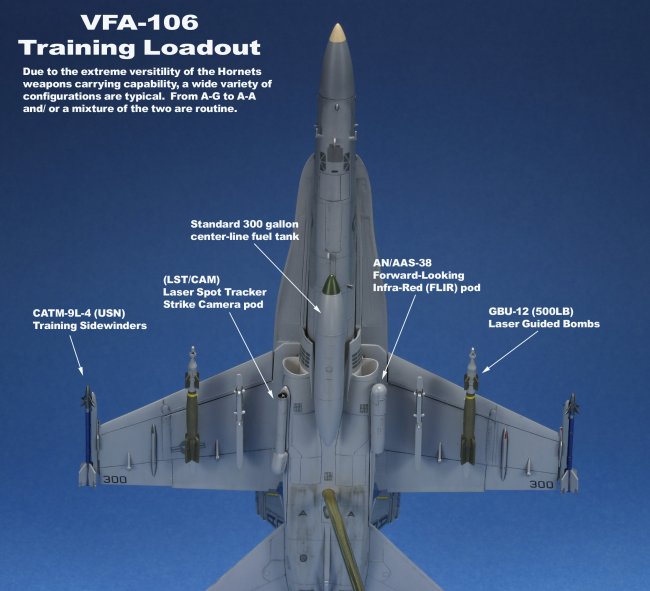 VFA-106
Training Loadout

Due to the extreme versitility of the Hornets weapons carrying capability, a wide variety of configurations are typical. From A-G to A-A and/ or a mixture of the two are routine.

Standard 300 gallon center-line fuel tank

AN/AAS-38 Forward-Looking Infra-Red (FLIR) pod

(LST/CAM) Laser Spot Tracker Strike Camera pod

CATM-9L-4 (USN) Training Sidewinders

GBU-12 (500LB) Laser Guided Bombs

300

300