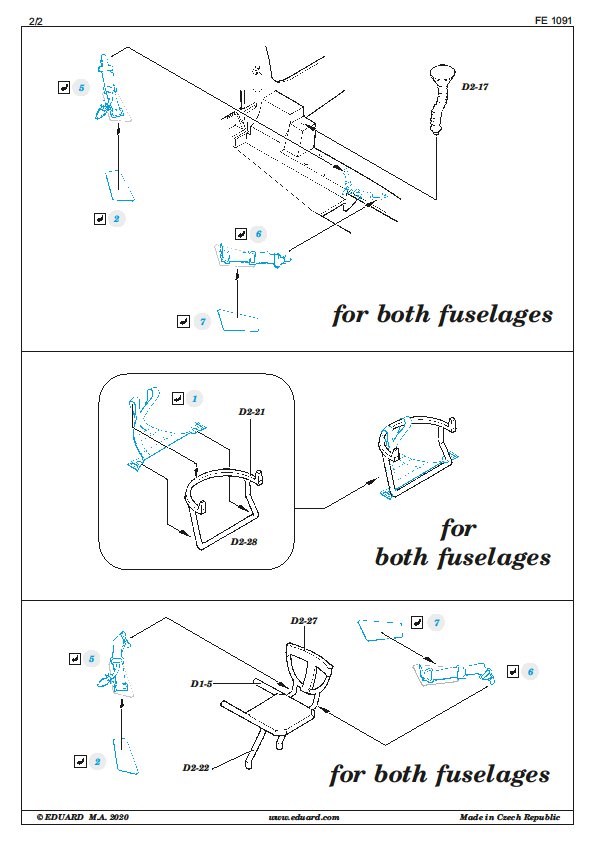 2/2

FE 1091

5

D2-17

2

6

7

for both fuselages

1

D2-21

D2-28

for both fuselages

D2-27

7

5

D1-5

6

2

D2-22

for both fuselages

© EDUARD M.A. 2020

www.eduard.com

Made in Czech Republic