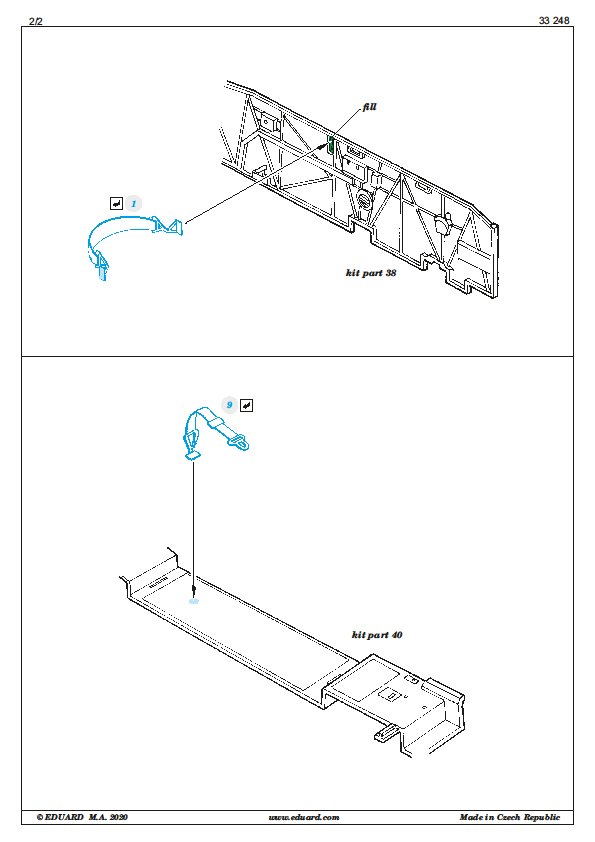 2/2

33 248

fill

1

kit part 38

9

kit part 40

© EDUARD M.A. 2020

www.eduard.com

Made in Czech Republic