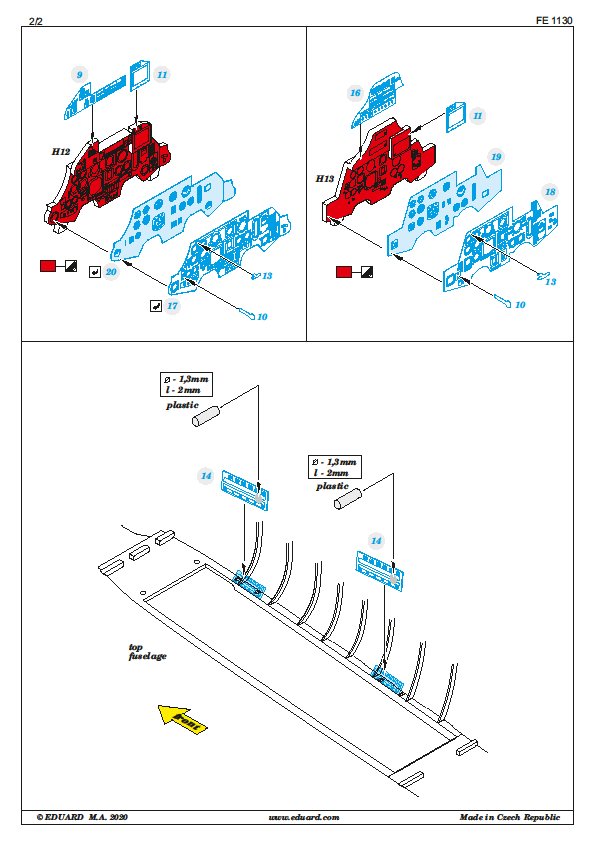 2/2

FE 1130

9

11

H12

20

17

13

10

16

11

H13

19

18

13

10

Ø - 1,3mm
l - 2mm
plastic

14

Ø - 1,3mm
l - 2mm
plastic

14

top fuselage

front

© EDUARD M.A. 2020

www.eduard.com

Made in Czech Republic