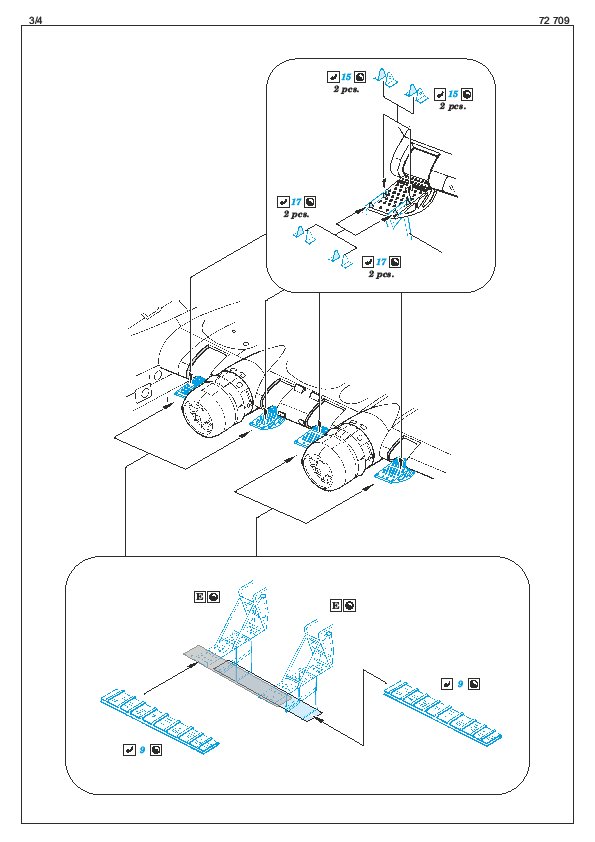 3/4

72 709

15
2 pcs.

15
2 pcs.

17
2 pcs.

17
2 pcs.

E

E

9

9