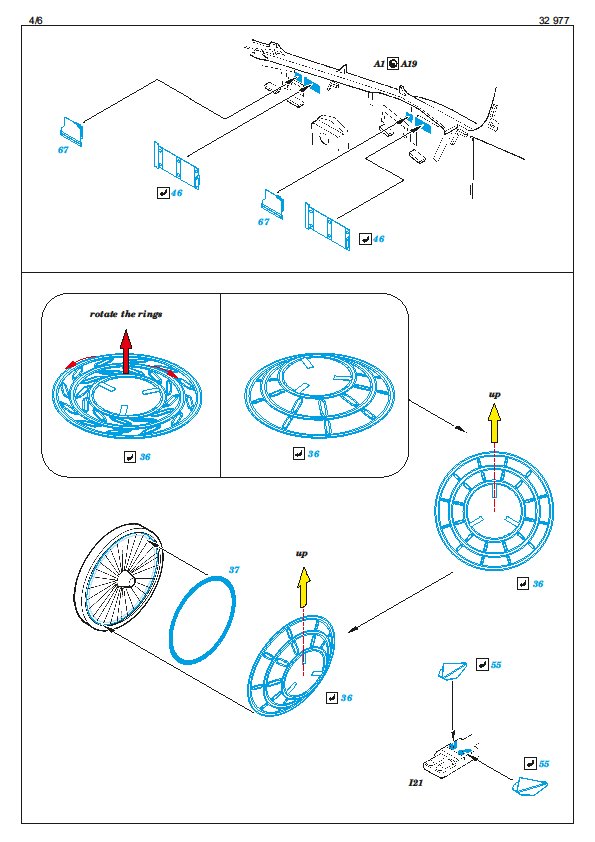 4/6

32 977

A1 A19

67

46

67

46

rotate the rings

36

36

up

36

37

up

36

55

55

I21