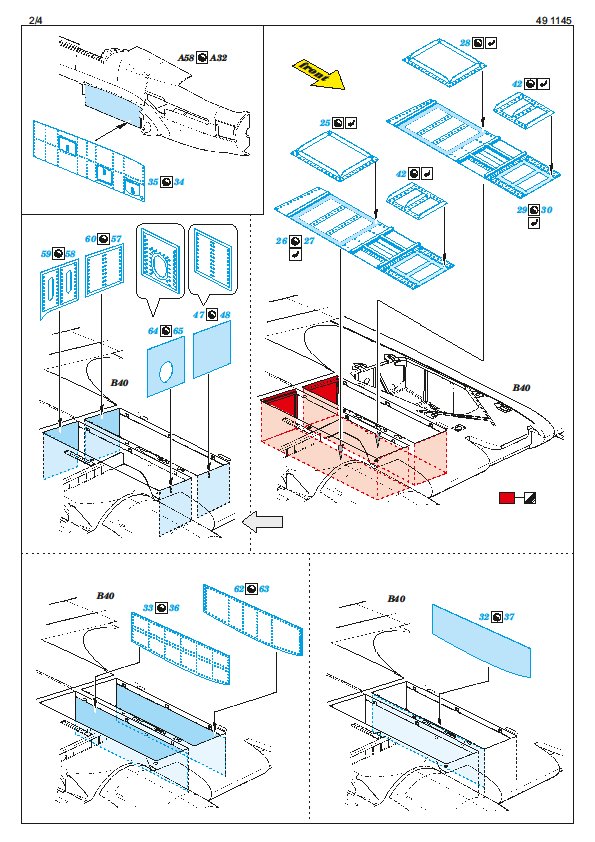 2/4

49 1145

A58 A32

35 34

front

28

42

25

42

29 30

26 27

59 58

60 57

64 65

47 48

B40

B40

B40

33 36

62 63

B40

32 37