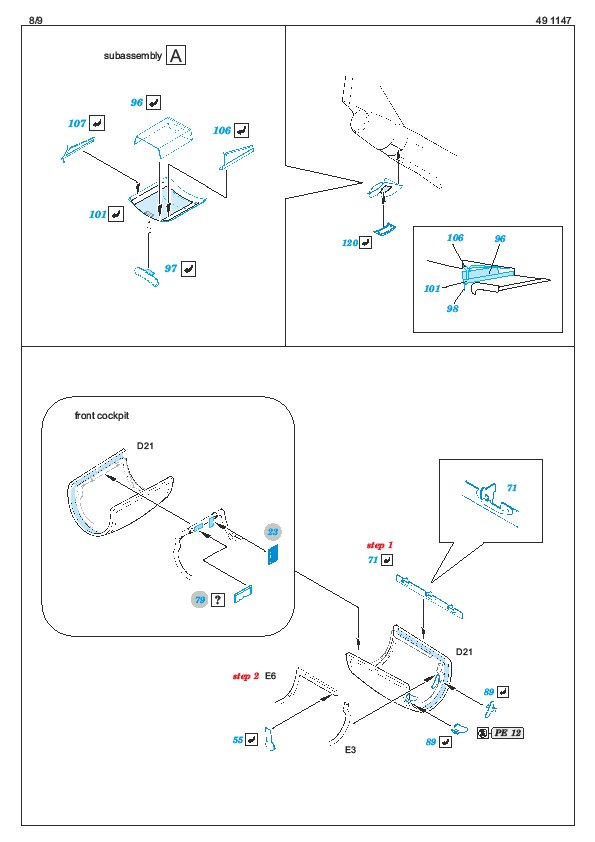 8/9

49 1147

subassembly A

96

107

106

101

97

120

106

96

101

98

front cockpit

D21

23

79 ?

71

step 1

71

D21

step 2 E6

89

55

E3

89

PE 12