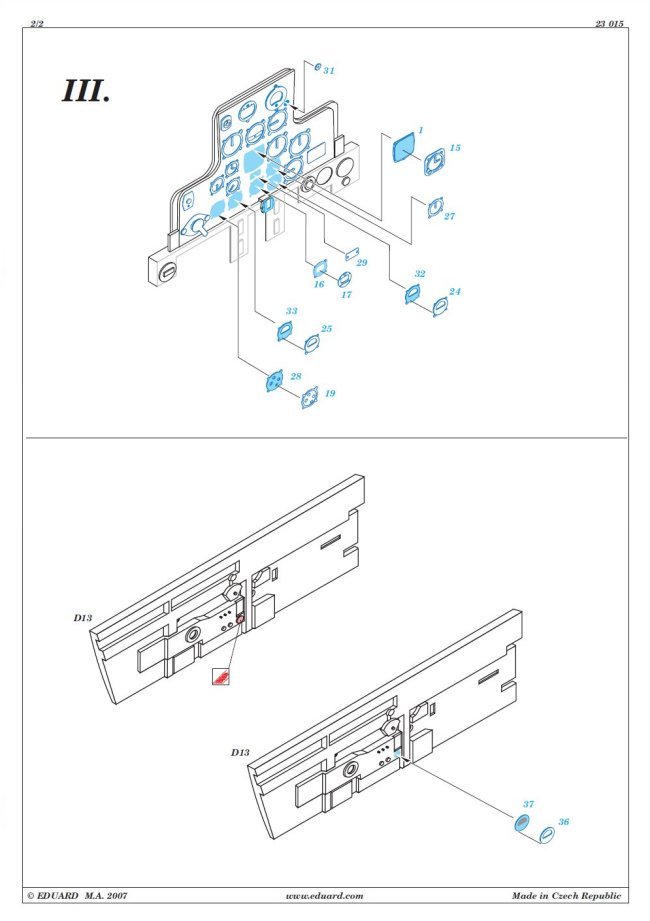 2/2

23 015

III.

31

1

15

27

29

16

17

32

24

33

25

28

19

D13

D13

37

36

© EDUARD M.A. 2007

www.eduard.com

Made in Czech Republic