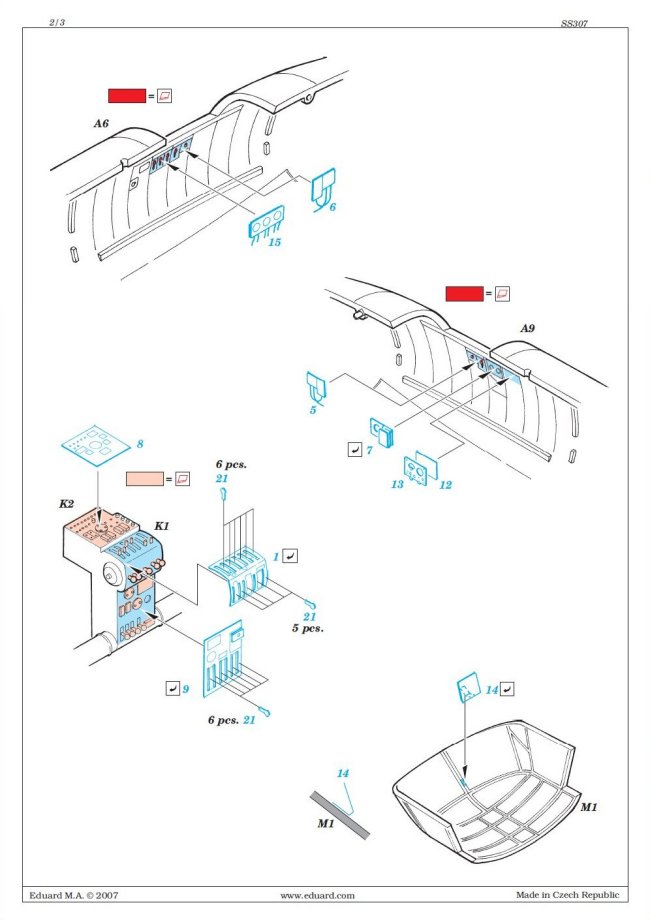 2/3

SS307

=

A6

6

15

=

A9

5

7

13

12

8

=

6 pcs.

21

K2

K1

1

21

5 pcs.

9

6 pcs. 21

14

14

M1

M1

Eduard M.A. © 2007

www.eduard.com

Made in Czech Republic