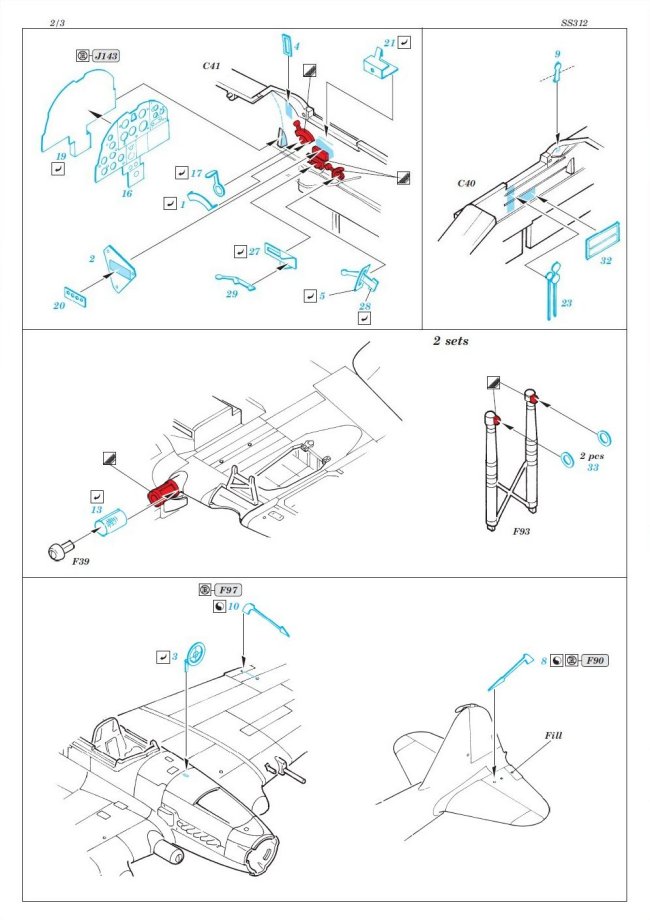 2/3

SS312

J143

C41

4

21

19

16

17

1

2

20

27

29

5

28

9

C40

32

23

2 sets

13

F39

2 pcs
33

F93

F97

10

3

8

F90

Fill