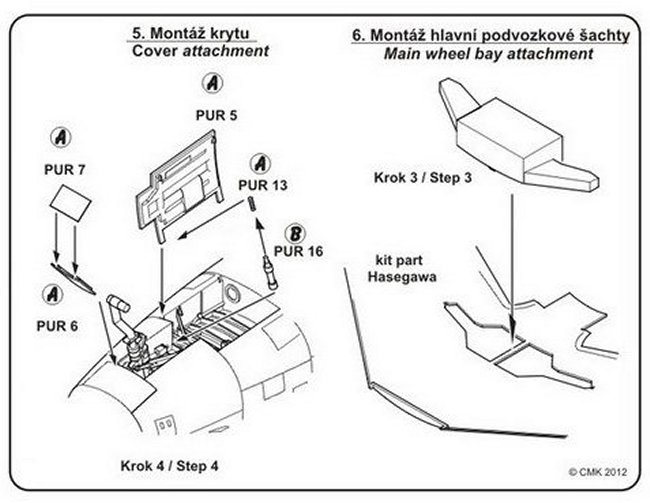 5. Montáž krytu
Cover attachment

A
PUR 5

A
PUR 7

A
PUR 13

B
PUR 16

A
PUR 6

Krok 4 / Step 4

6. Montáž hlavní podvozkové šachty
Main wheel bay attachment

Krok 3 / Step 3

kit part
Hasegawa

© CMK 2012