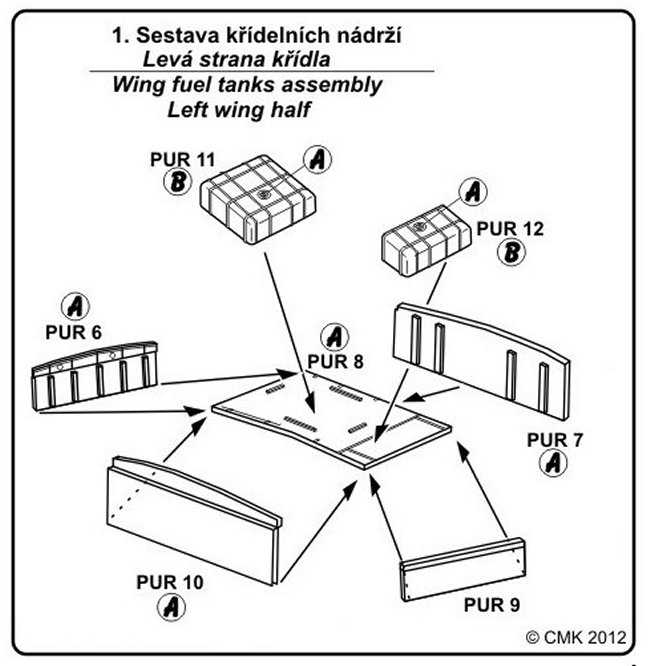 1. Sestava křídelních nádrží
Levá strana křídla
Wing fuel tanks assembly
Left wing half

PUR 11
B
A

A
PUR 12
B

A
PUR 6

A
PUR 8

PUR 7
A

PUR 10
A

PUR 9

© CMK 2012